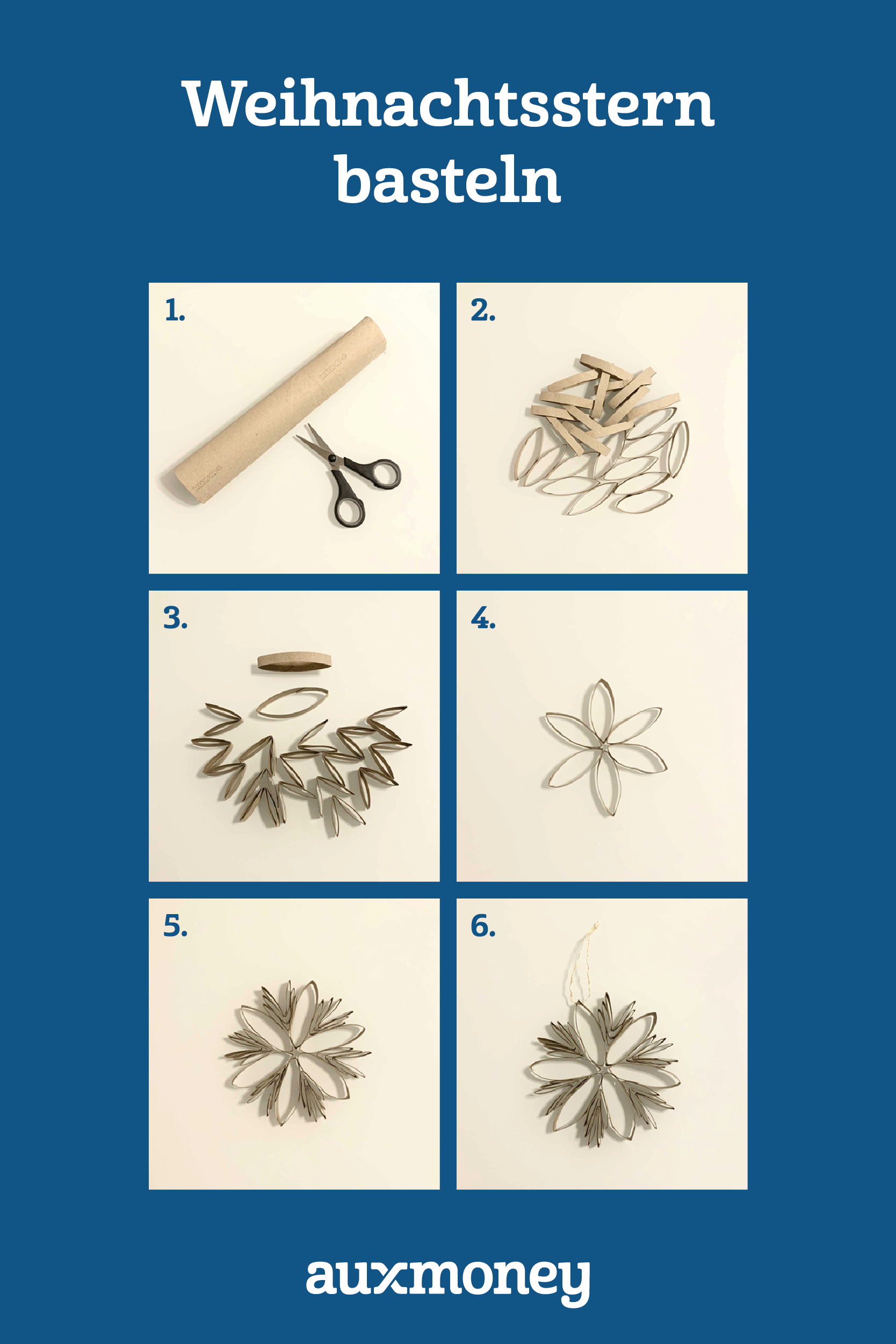 Weihnachtsstern basteln

1.

2.

3.

4.

5.

6.

auxmoney