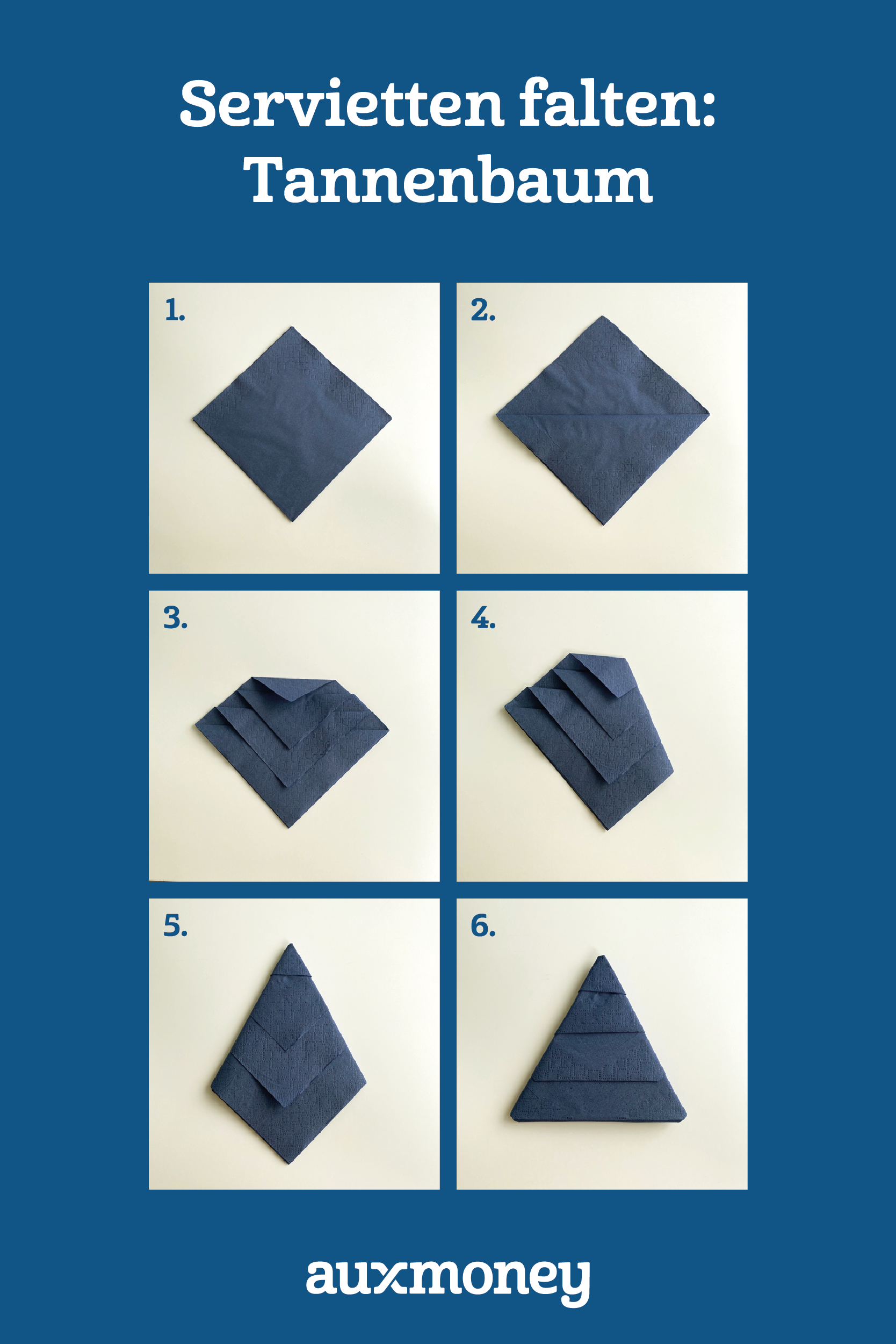 Servietten falten:
Tannenbaum

1.

2.

3.

4.

5.

6.

auxmoney