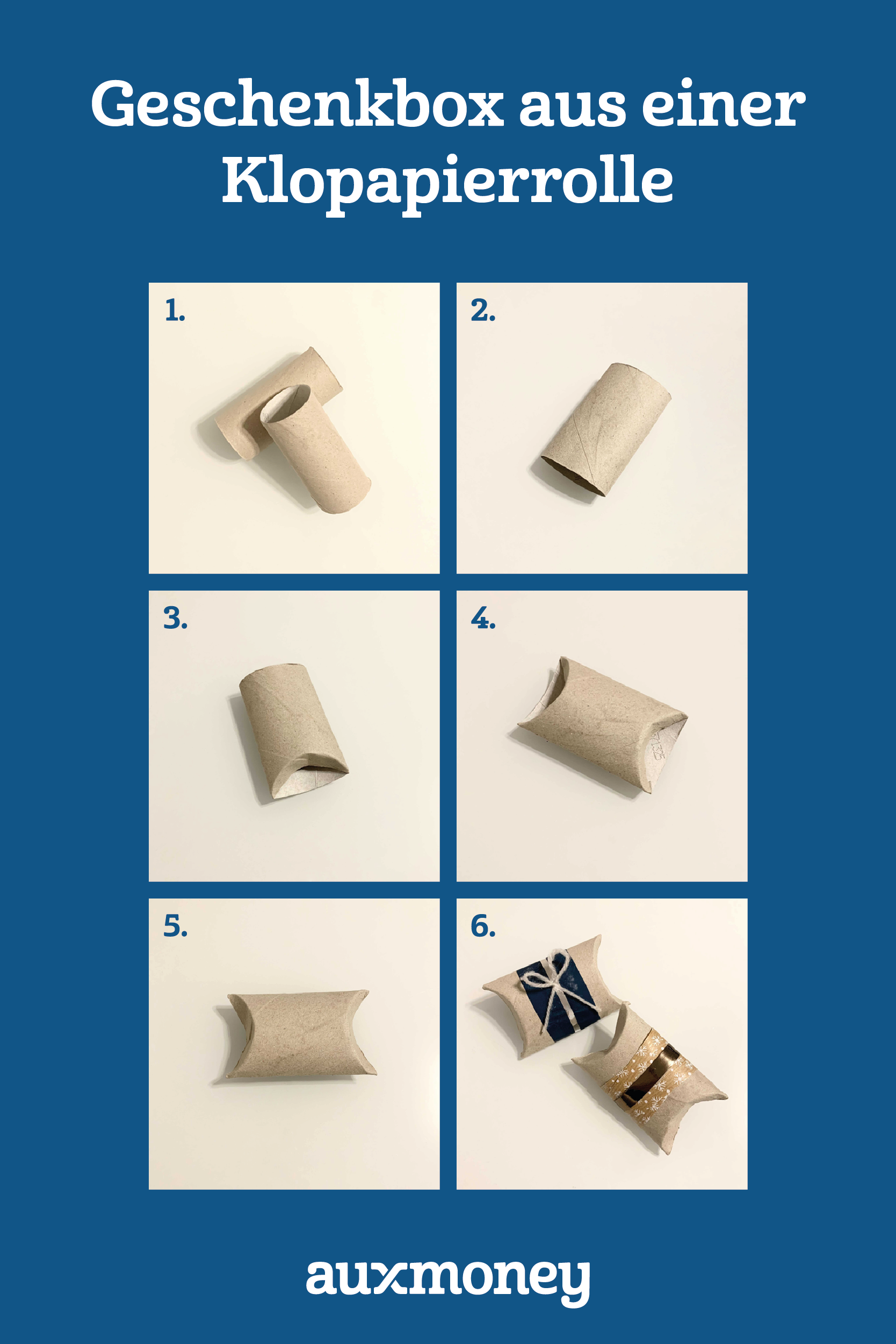 Geschenkbox aus einer Klopapierrolle

1.

2.

3.

4.

5.

6.

auxmoney